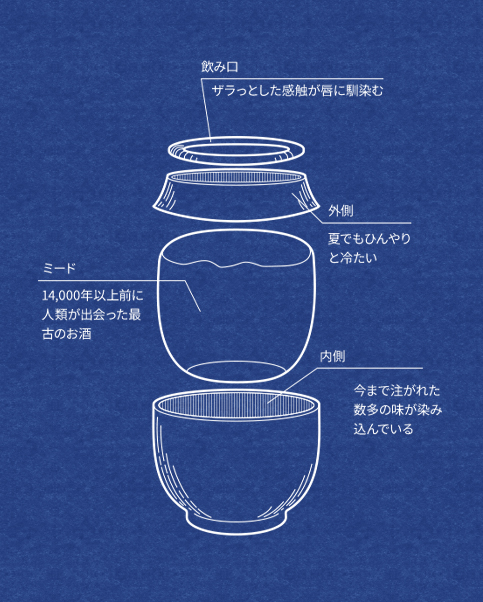 飲み口

ザラっとした感触が唇に馴染む

外側

夏でもひんやりと冷たい

ミード

14,000年以上前に人類が出会った最古のお酒

内側

今まで注がれた数多の味が染み込んでいる